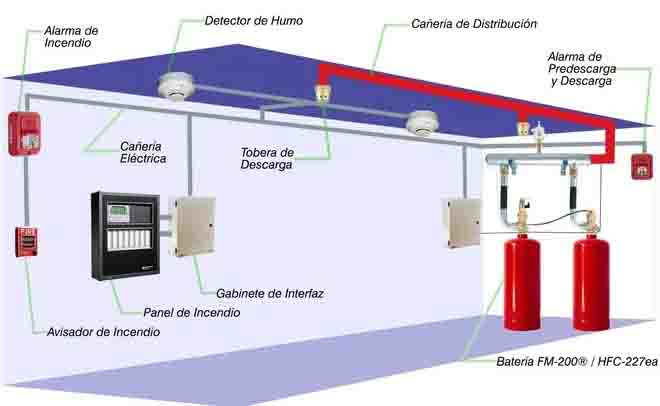 Alarma de Incendio

Detector de Humo

Cañería de Distribución

Alarma de Predescarga y Descarga

Cañería Eléctrica

Tobera de Descarga

FIRE

Gabinete de Interfaz

Panel de Incendio

Avisador de Incendio

Batería FM-200® / HFC-227ea